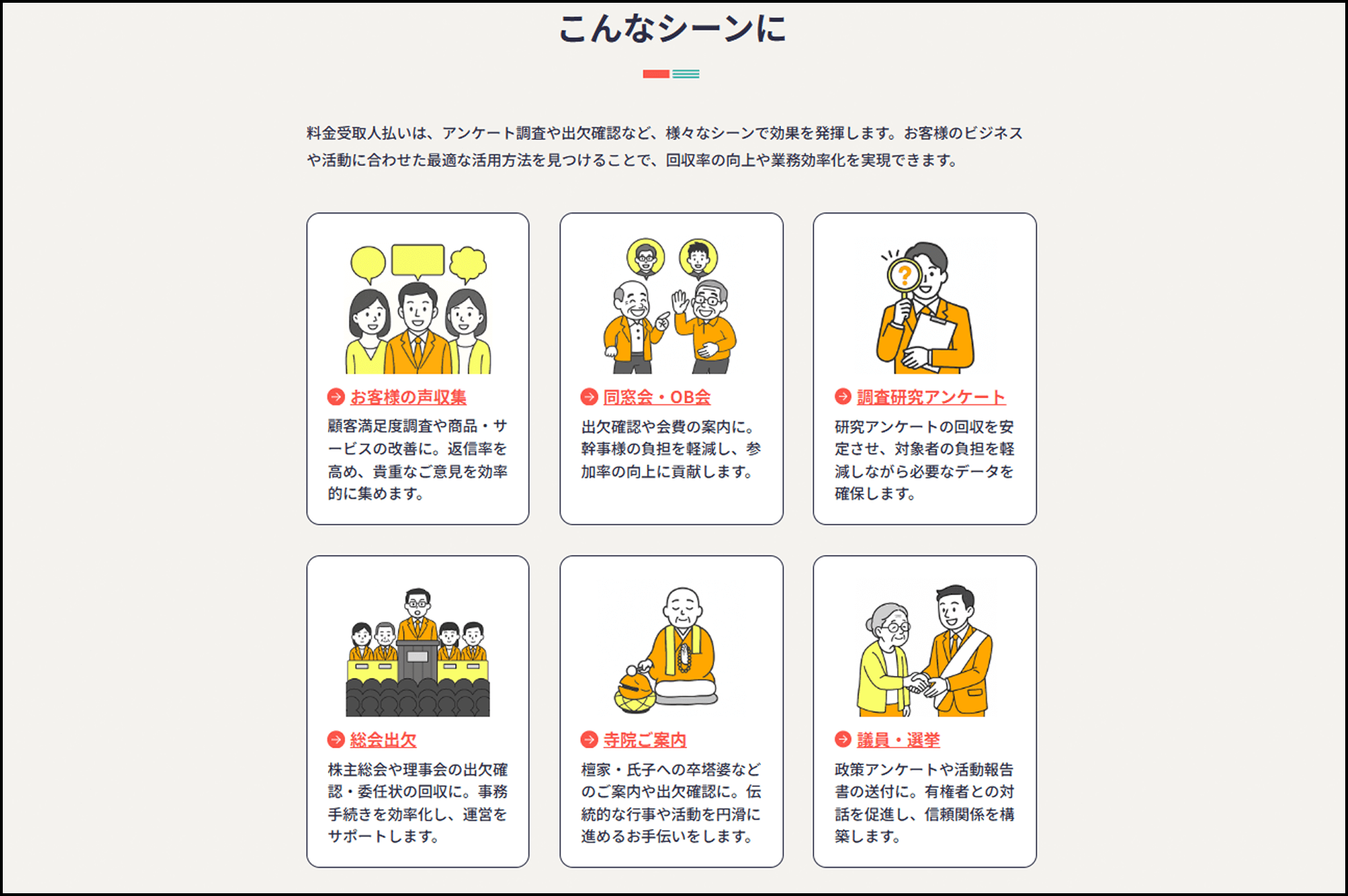 こんなシーンに

料金受取人払いは、アンケート調査や出欠確認など、様々なシーンで効果を発揮します。お客様のビジネスや活動に合わせた最適な活用方法を見つけることで、回収率の向上や業務効率化を実現できます。

お客様の声収集

顧客満足度調査や商品・サービスの改善に。返信率を高め、貴重なご意見を効率的に集めます。

同窓会・OB会

出欠確認や会費の案内に。幹事様の負担を軽減し、参加率の向上に貢献します。

調査研究アンケート

研究アンケートの回収を安定させ、対象者の負担を軽減しながら必要なデータを確保します。

総会出欠

株主総会や理事会の出欠確認・委任状の回収に。事務手続きを効率化し、運営をサポートします。

寺院ご案内

檀家・氏子への卒塔婆などのご案内や出欠確認に。伝統的な行事や活動を円滑に進めるお手伝いをします。

議員・選挙

政策アンケートや活動報告書の送付に。有権者との対話を促進し、信頼関係を構築します。